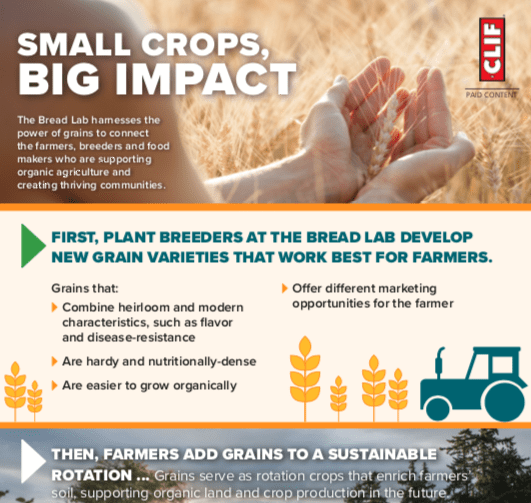 SMALL CROPS, BIG IMPACT

CLIF

PAID CONTENT

The Bread Lab harnesses the power of grains to connect the farmers, breeders and food makers who are supporting organic agriculture and creating thriving communities.

FIRST, PLANT BREEDERS AT THE BREAD LAB DEVELOP NEW GRAIN VARIETIES THAT WORK BEST FOR FARMERS.

Grains that:

Combine heirloom and modern characteristics, such as flavor and disease-resistance

Are hardy and nutritionally-dense

Are easier to grow organically

Offer different marketing opportunities for the farmer

THEN, FARMERS ADD GRAINS TO A SUSTAINABLE ROTATION ... Grains serve as rotation crops that enrich farmers' soil, supporting organic land and crop production in the future.